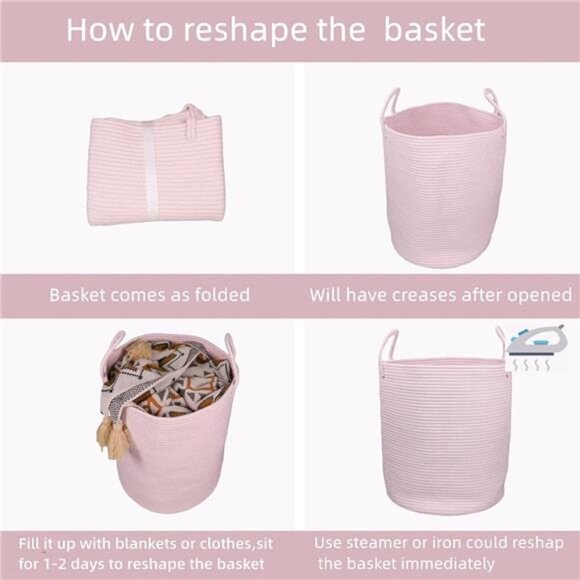 How to reshape the basket

Basket comes as folded

Will have creases after opened

Fill it up with blankets or clothes,sit for 1-2 days to reshape the basket

Use steamer or iron could reshap the basket immediately